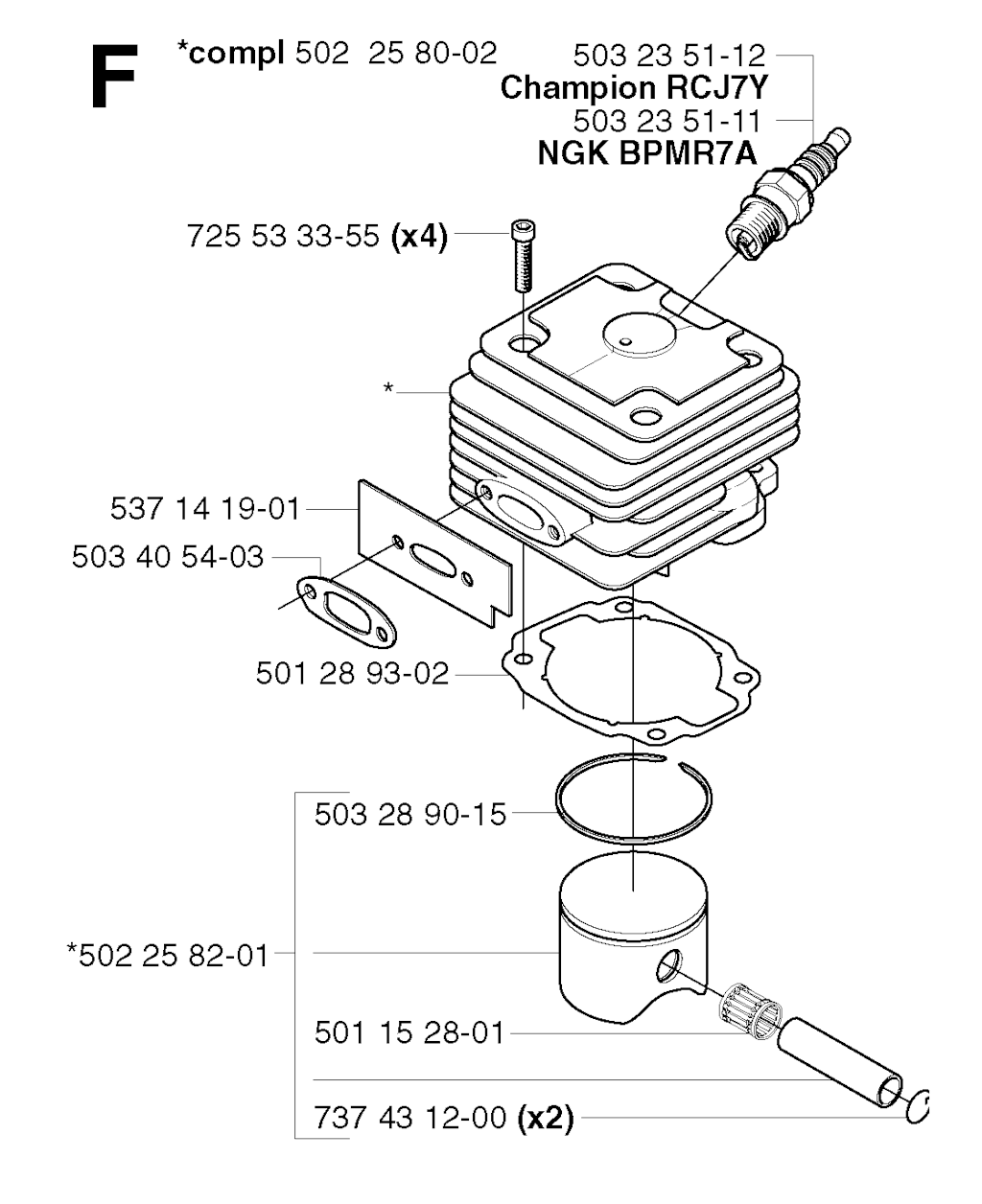 F

*compl 502 25 80-02

503 23 51-12
Champion RCJ7Y
503 23 51-11
NGK BPMR7A

725 53 33-55 (x4)

*

537 14 19-01

503 40 54-03

501 28 93-02

503 28 90-15

*502 25 82-01

501 15 28-01

737 43 12-00 (x2)