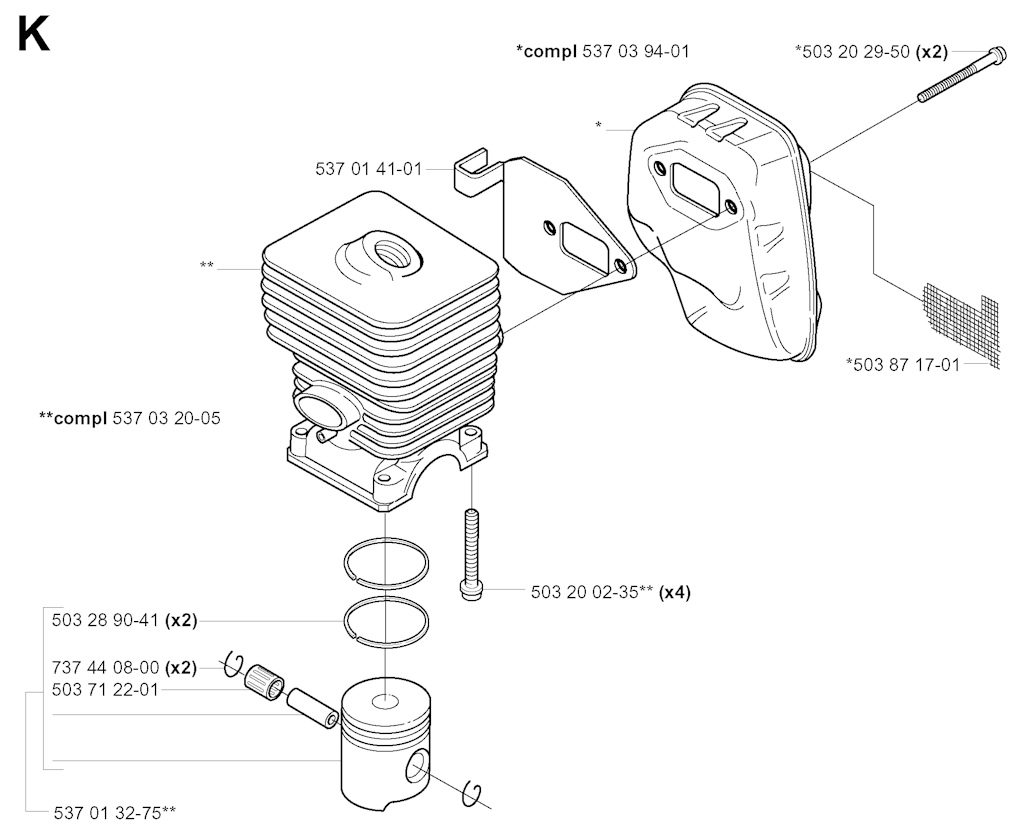 K

*compl 537 03 94-01

*503 20 29-50 (x2)

*

537 01 41-01

**

*503 87 17-01

**compl 537 03 20-05

503 20 02-35** (x4)

503 28 90-41 (x2)

737 44 08-00 (x2)

503 71 22-01

537 01 32-75**