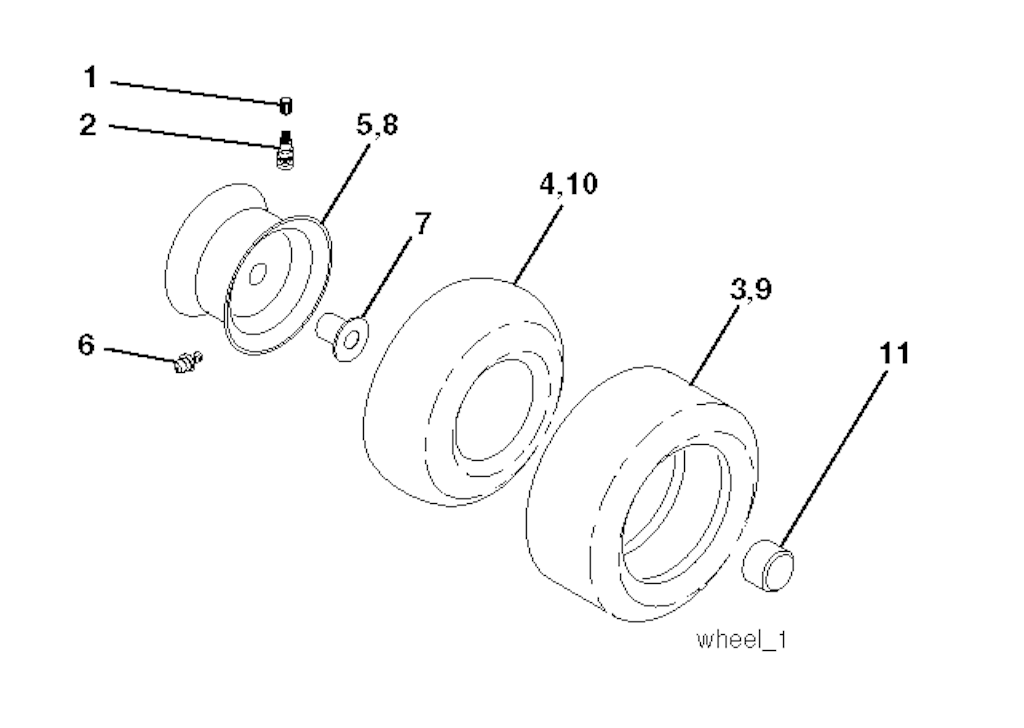 1
2
5,8
4,10
7
3,9
6
11
wheel_1