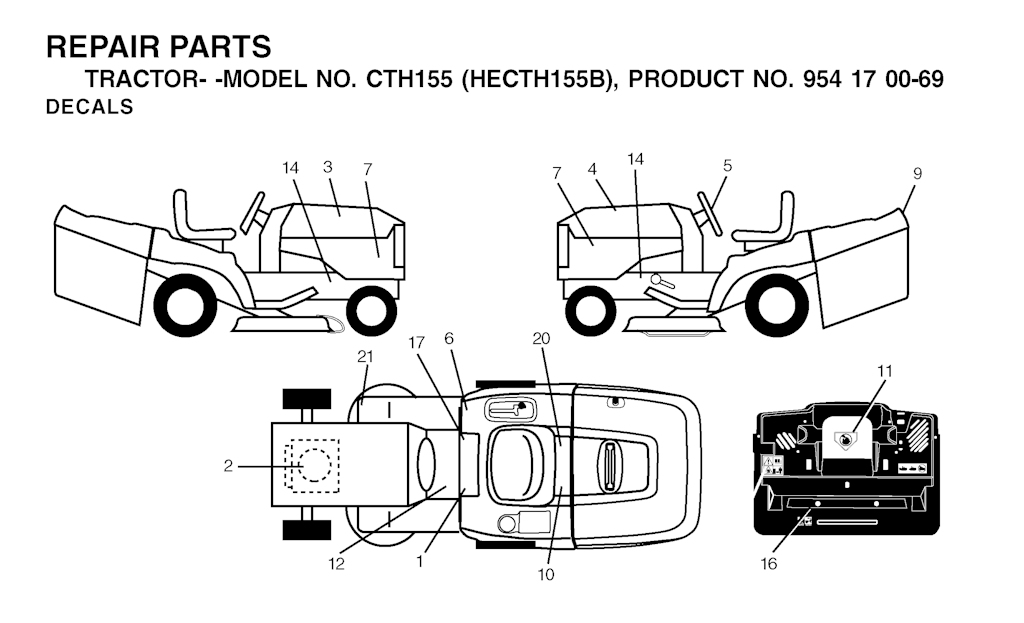 REPAIR PARTS
TRACTOR- -MODEL NO. CTH155 (HECTH155B), PRODUCT NO. 954 17 00-69
DECALS

14 3 7
7 4 14 5 9
21 17 6 20
11
2
12 1 10
16