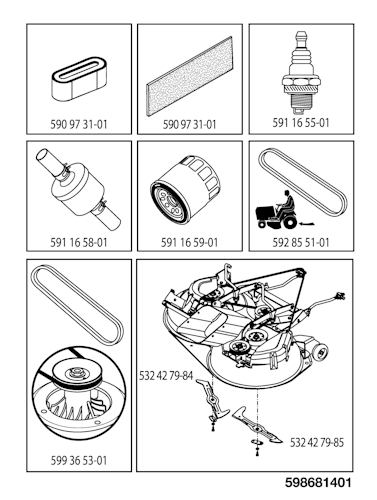 590 97 31-01

590 97 31-01

591 16 55-01

591 16 58-01

591 16 59-01

592 85 51-01

599 36 53-01

532 42 79-84

532 42 79-85

598681401