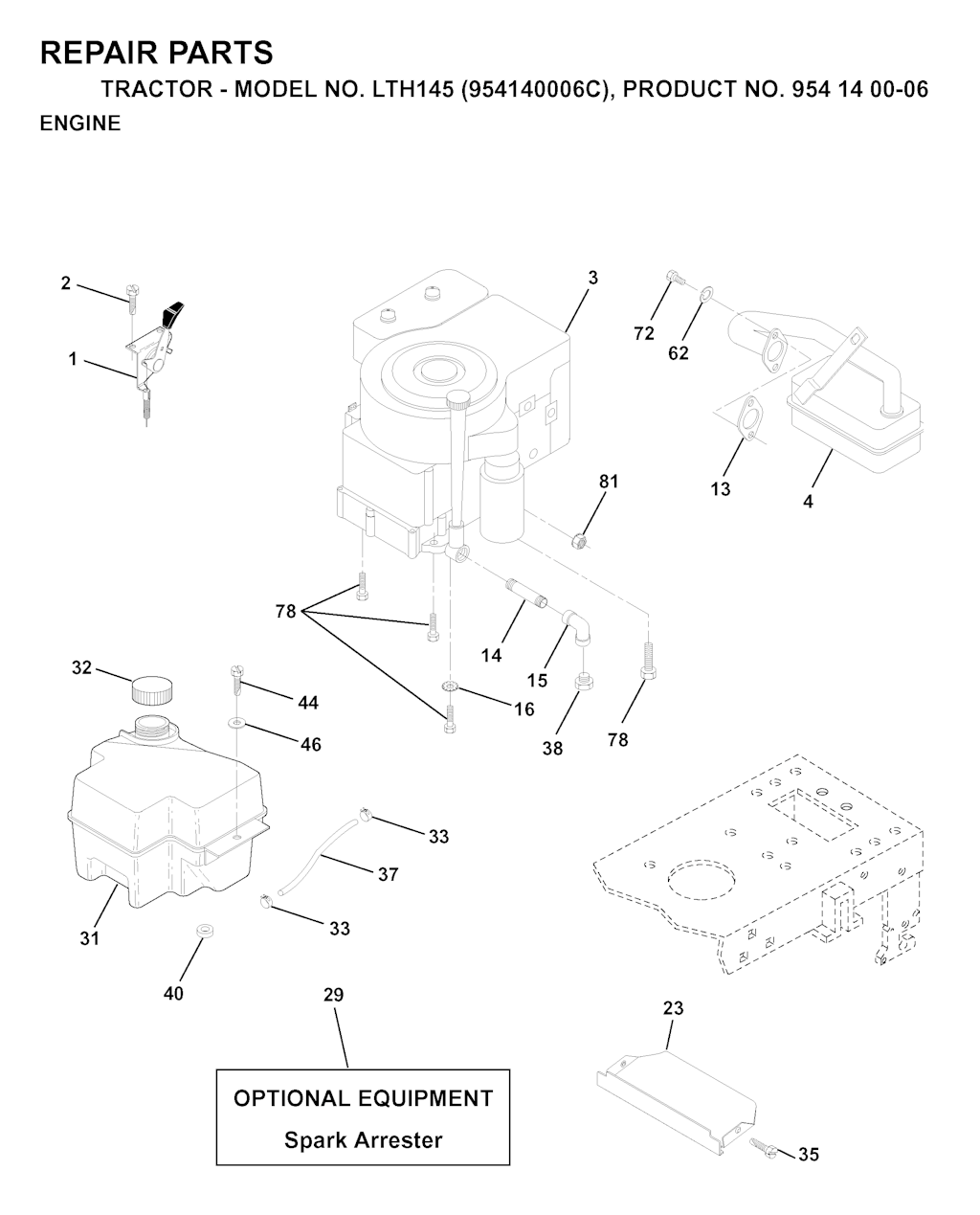 REPAIR PARTS
TRACTOR - MODEL NO. LTH145 (954140006C), PRODUCT NO. 954 14 00-06
ENGINE

2
1
3
72
62
13
4
81
78
14
15
16
38
78
32
44
46
33
37
33
31
40
29
23
35

OPTIONAL EQUIPMENT
Spark Arrester