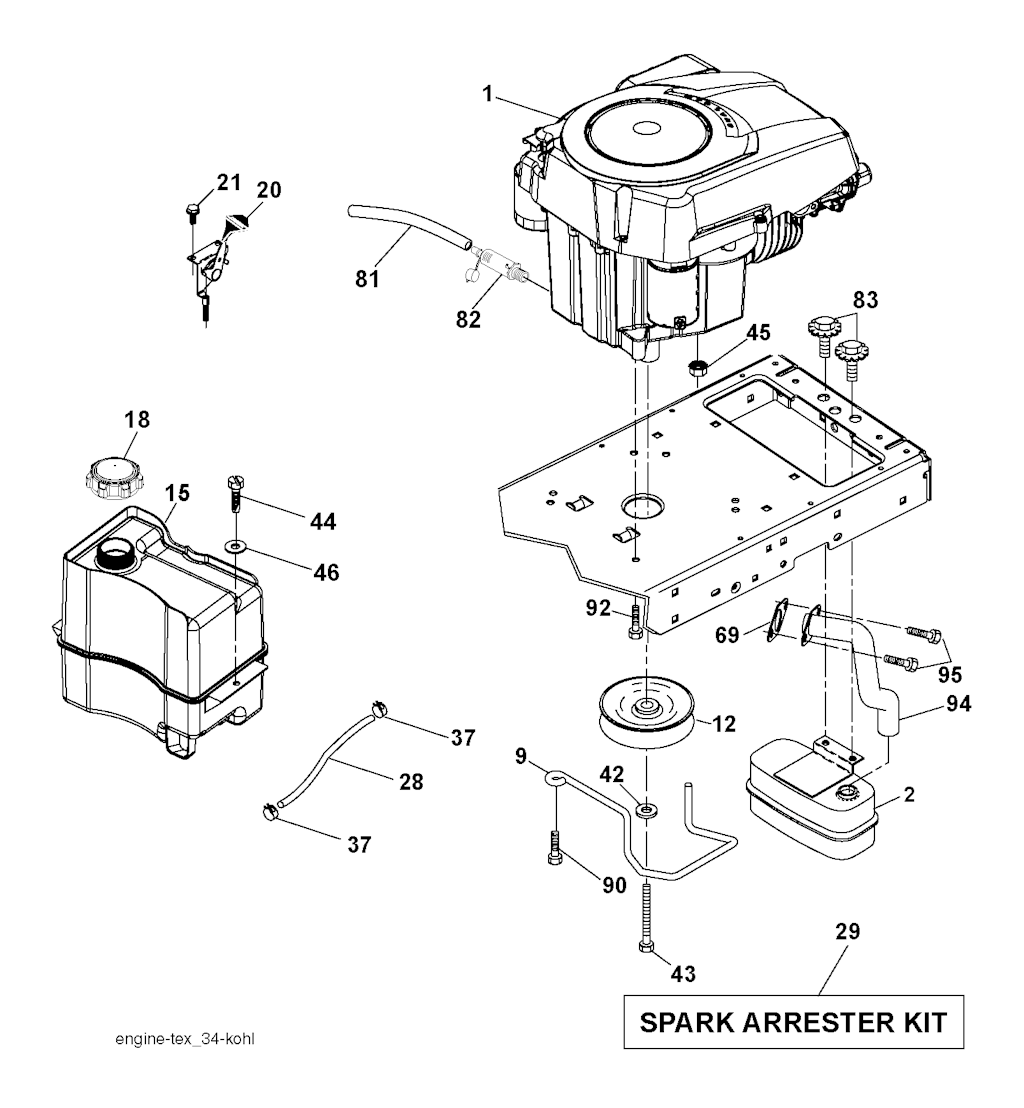 1
21
20
81
82
83
45
18
15
44
46
92
69
95
94
12
37
28
9
42
2
37
90
43
29
SPARK ARRESTER KIT
engine-tex_34-kohl