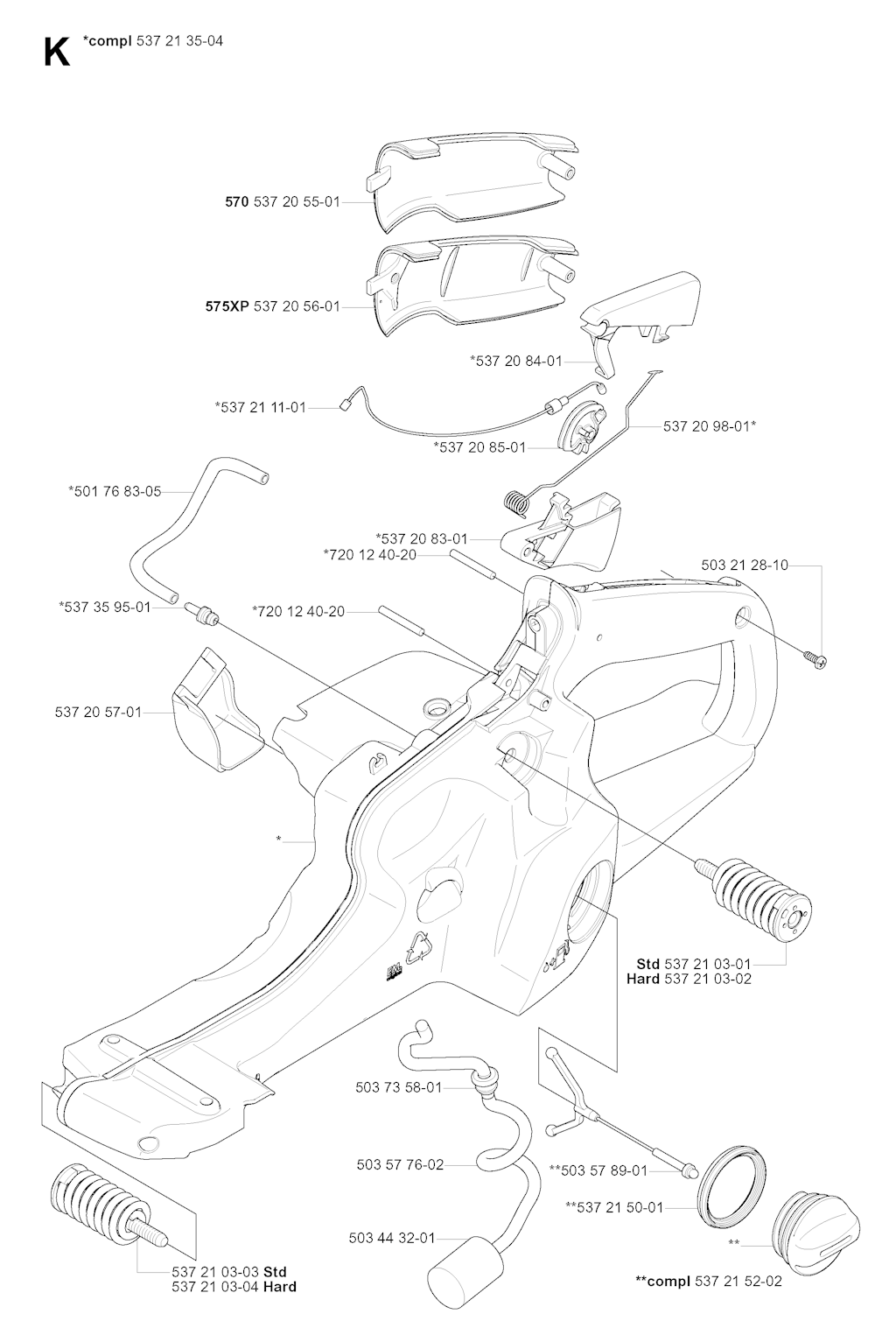 K *compl 537 21 35-04

570 537 20 55-01

575XP 537 20 56-01

*537 20 84-01

*537 21 11-01

537 20 98-01*

*537 20 85-01

*501 76 83-05

*537 20 83-01

*720 12 40-20

503 21 28-10

*537 35 95-01

*720 12 40-20

537 20 57-01

*

Std 537 21 03-01
Hard 537 21 03-02

503 73 58-01

503 57 76-02

**503 57 89-01

**537 21 50-01

503 44 32-01

**

537 21 03-03 Std
537 21 03-04 Hard

**compl 537 21 52-02