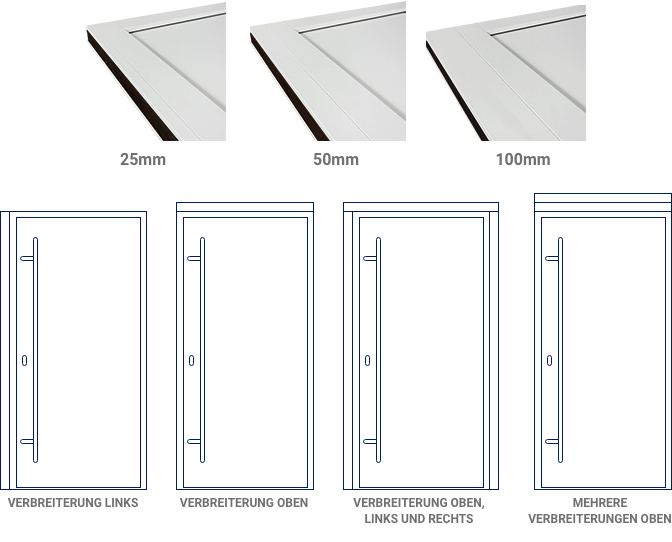 25mm

50mm

100mm

VERBREITERUNG LINKS

VERBREITERUNG OBEN

VERBREITERUNG OBEN, LINKS UND RECHTS

MEHRERE VERBREITERUNGEN OBEN