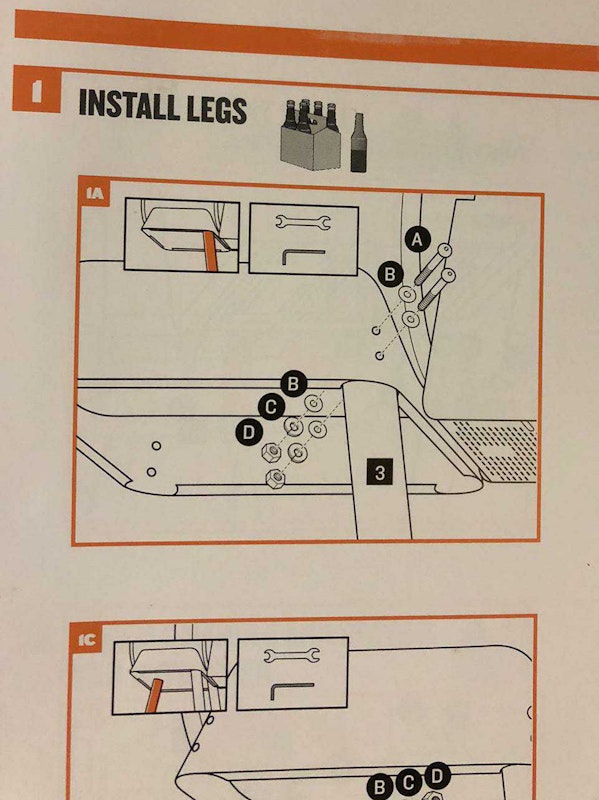 1 INSTALL LEGS

1A

A
B
B
C
D
3

1C

B C D