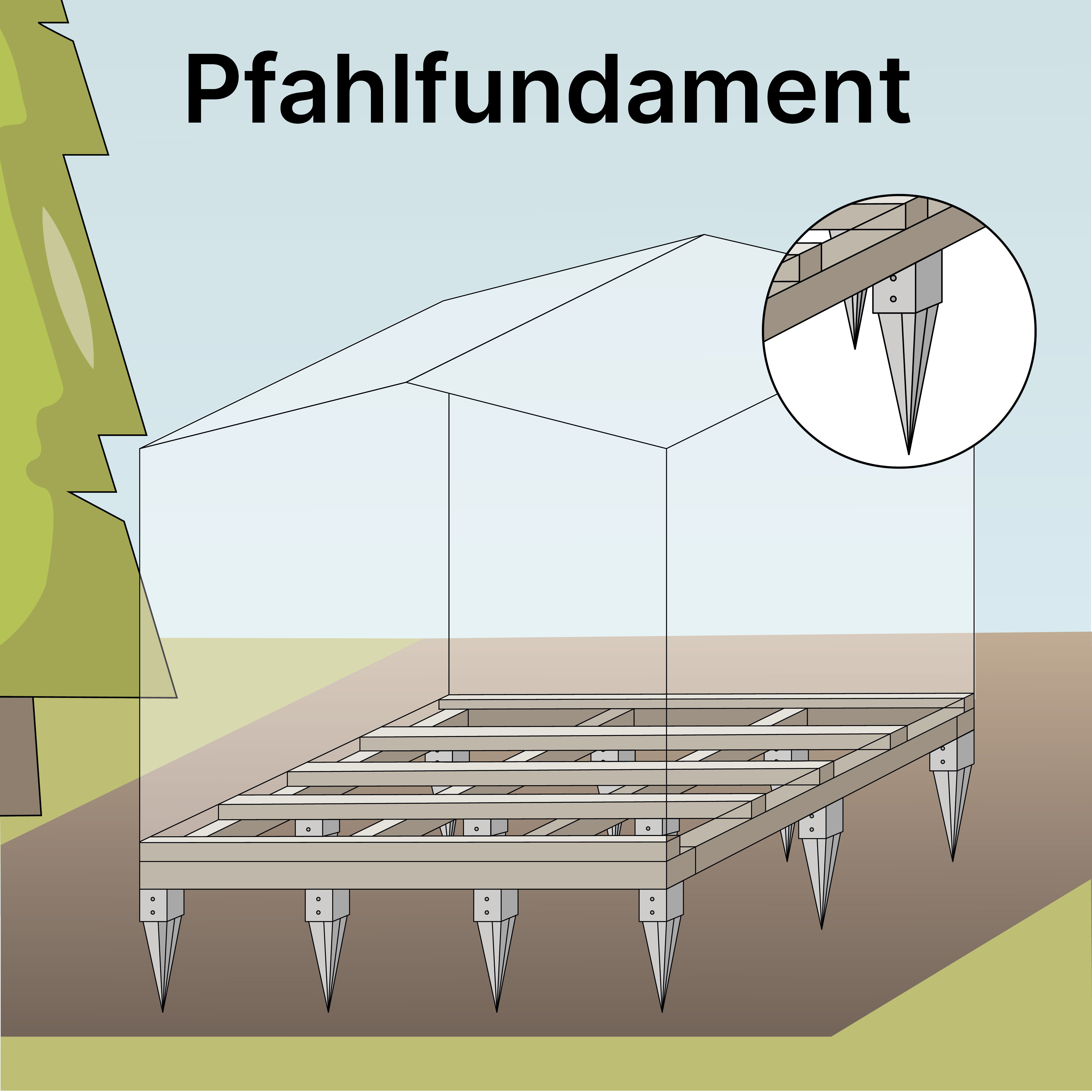 Pfahlfundament